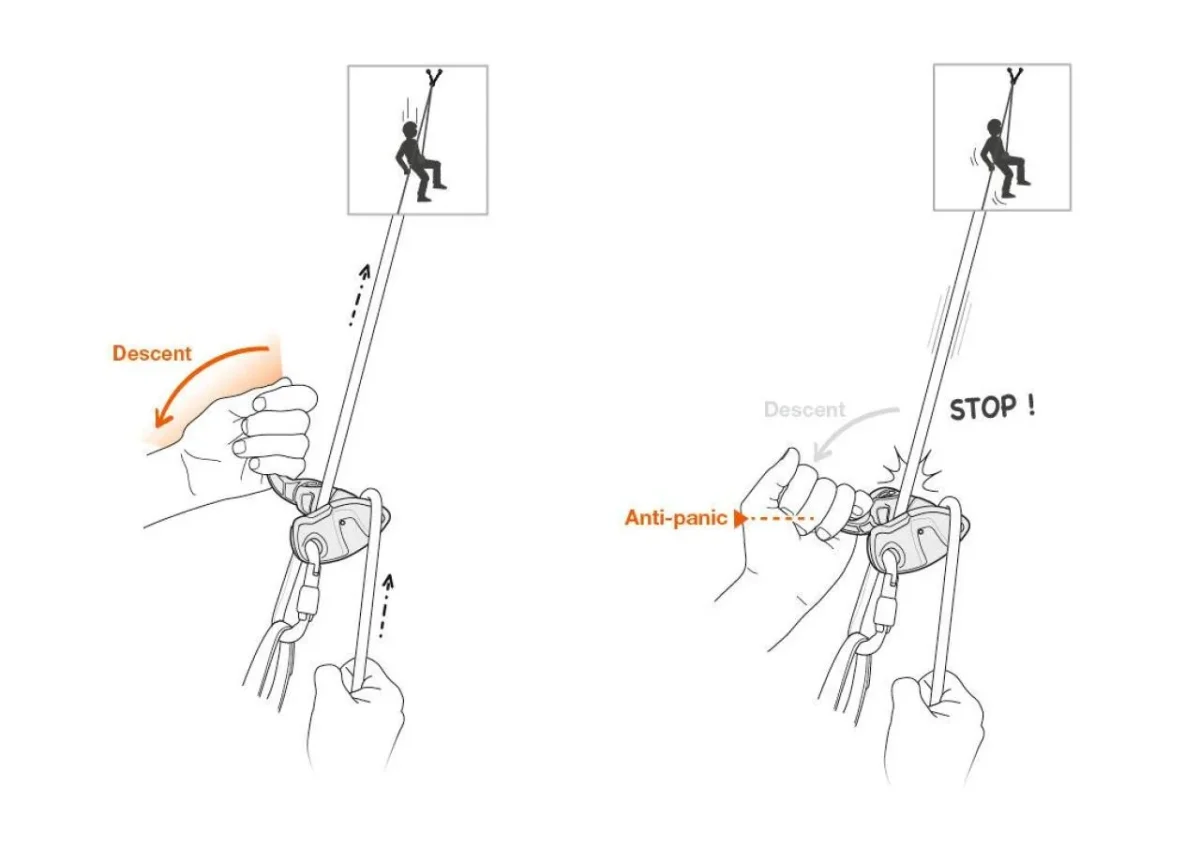 Descent

Descent

STOP !

Anti-panic