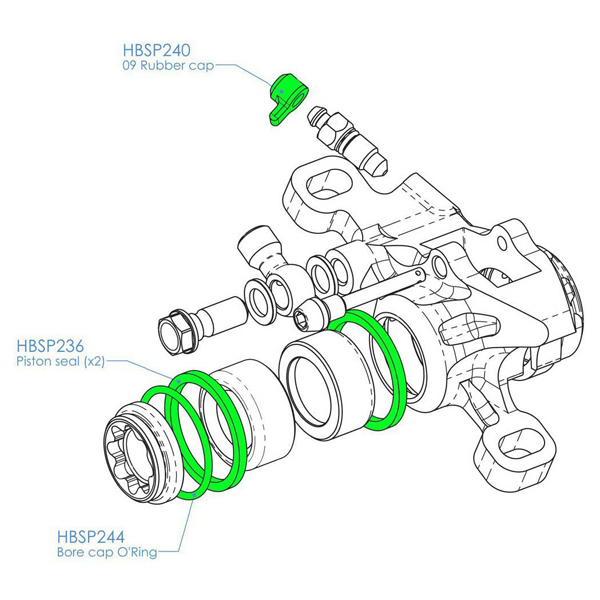 HBSP240
09 Rubber cap

HBSP236
Piston seal (x2)

HBSP244
Bore cap O'Ring